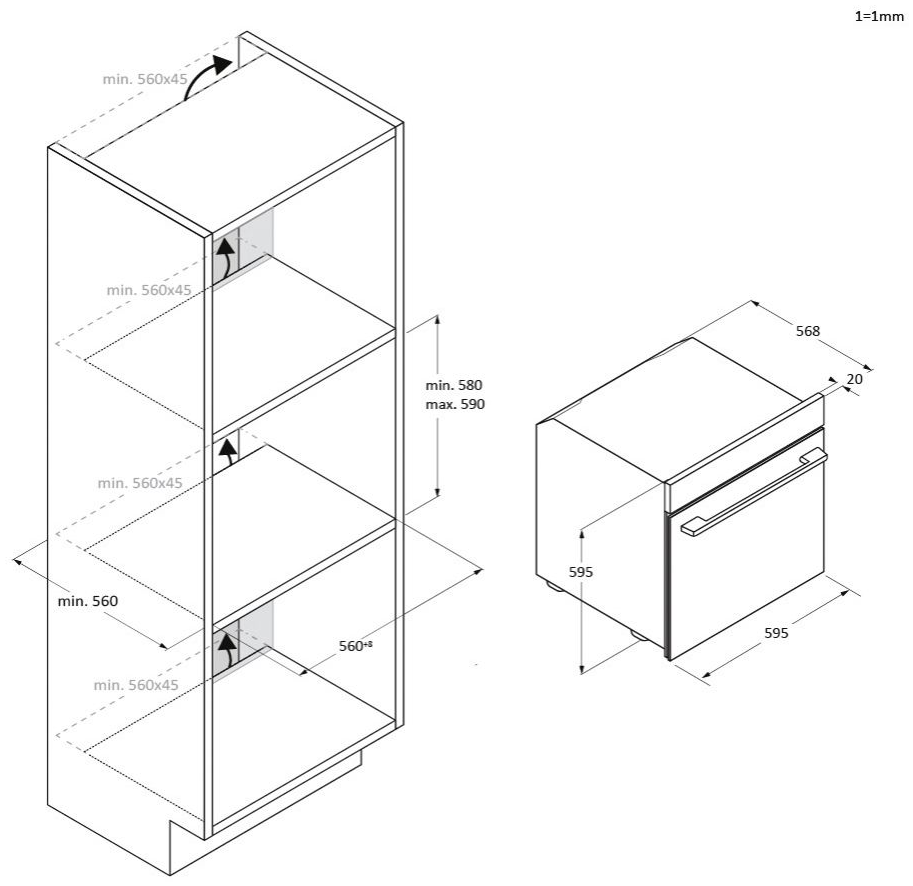 1=1mm

min. 560x45

min. 560x45

min. 580
max. 590

min. 560x45

min. 560

$560^{+8}$

min. 560x45

568

20

595

595